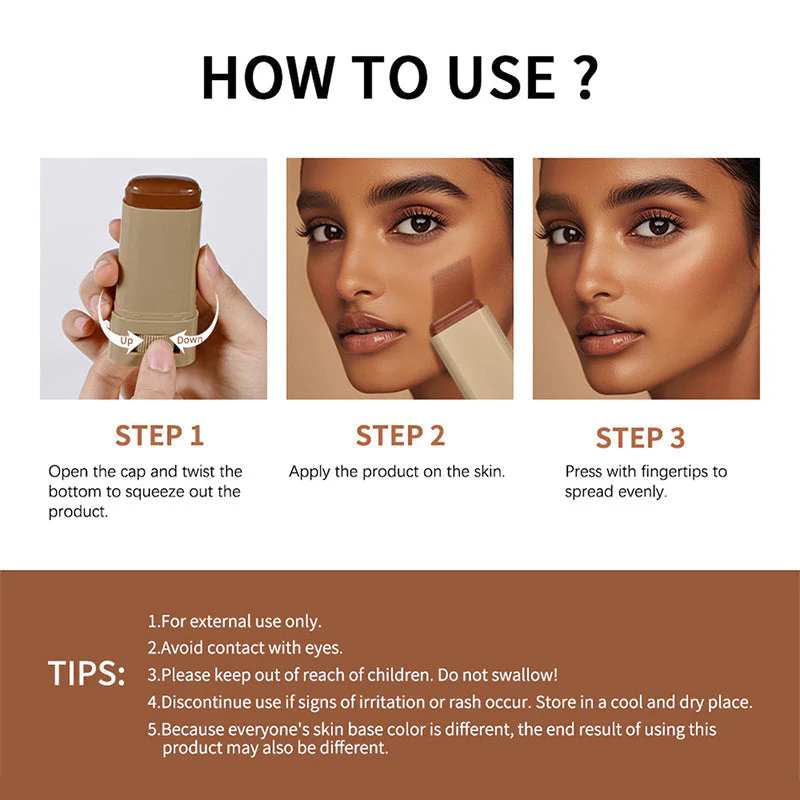 HOW TO USE ?

Up
Down

STEP 1
Open the cap and twist the bottom to squeeze out the product.

STEP 2
Apply the product on the skin.

STEP 3
Press with fingertips to spread evenly.

TIPS:
1.For external use only.
2.Avoid contact with eyes.
3.Please keep out of reach of children. Do not swallow!
4.Discontinue use if signs of irritation or rash occur. Store in a cool and dry place.
5.Because everyone's skin base color is different, the end result of using this product may also be different.