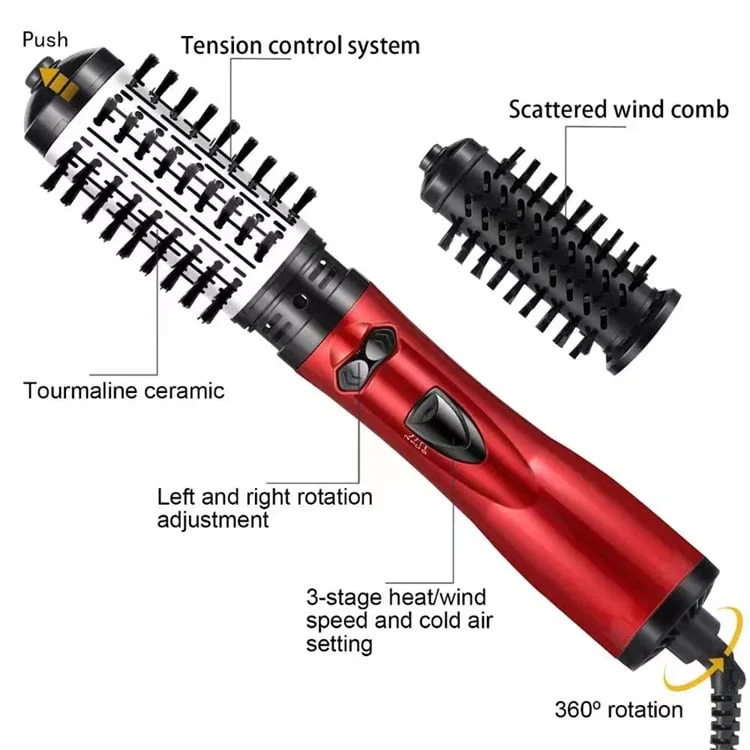 Push

Tension control system

Scattered wind comb

Tourmaline ceramic

Left and right rotation adjustment

3-stage heat/wind speed and cold air setting

360º rotation