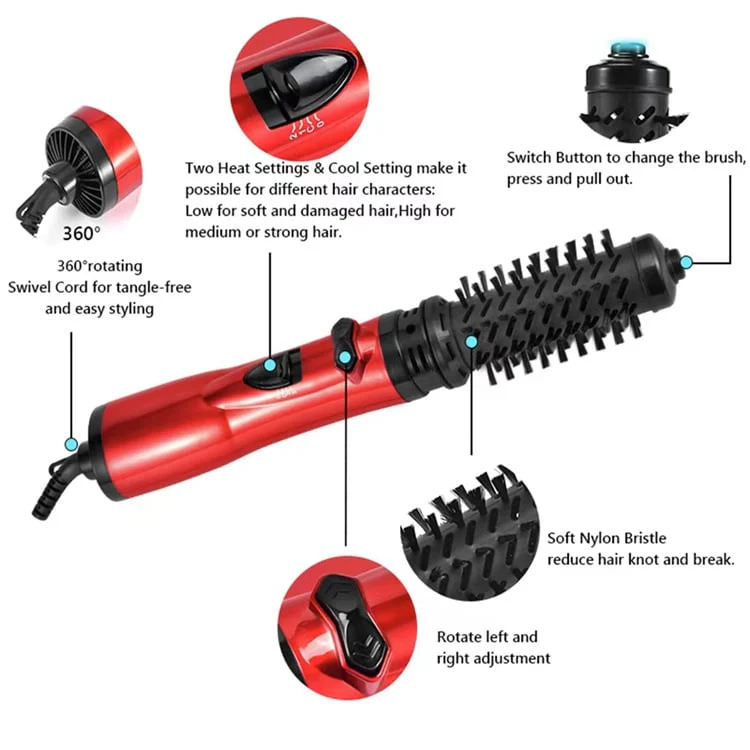 360°

360°rotating Swivel Cord for tangle-free and easy styling

Two Heat Settings & Cool Setting make it possible for different hair characters: Low for soft and damaged hair,High for medium or strong hair.

Switch Button to change the brush, press and pull out.

Soft Nylon Bristle reduce hair knot and break.

Rotate left and right adjustment